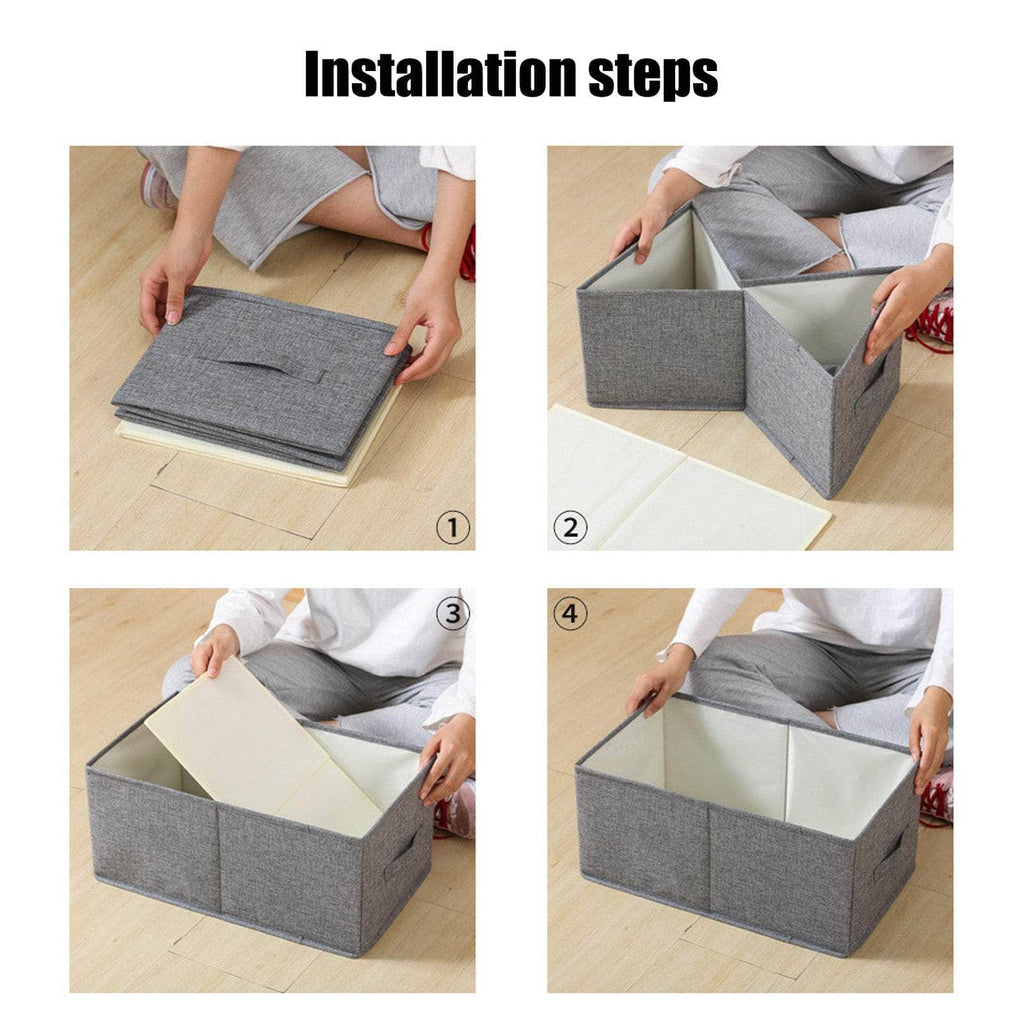 Installation steps

①

②

③

④