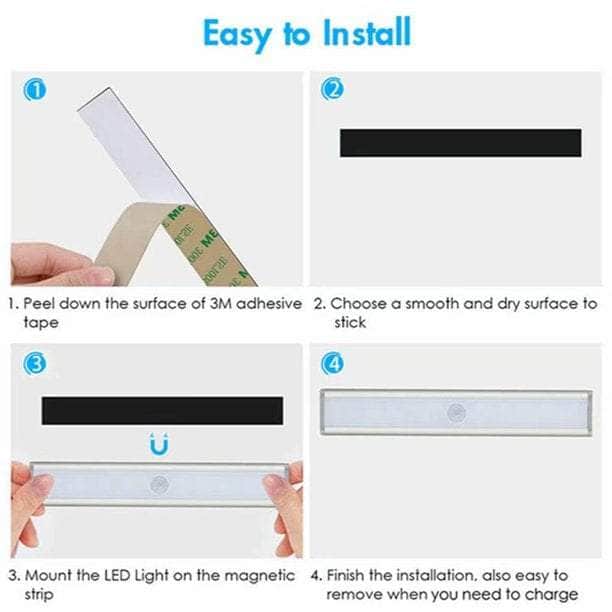 Easy to Install

1

1. Peel down the surface of 3M adhesive tape

2

2. Choose a smooth and dry surface to stick

3

3. Mount the LED Light on the magnetic strip

4

4. Finish the installation, also easy to remove when you need to charge