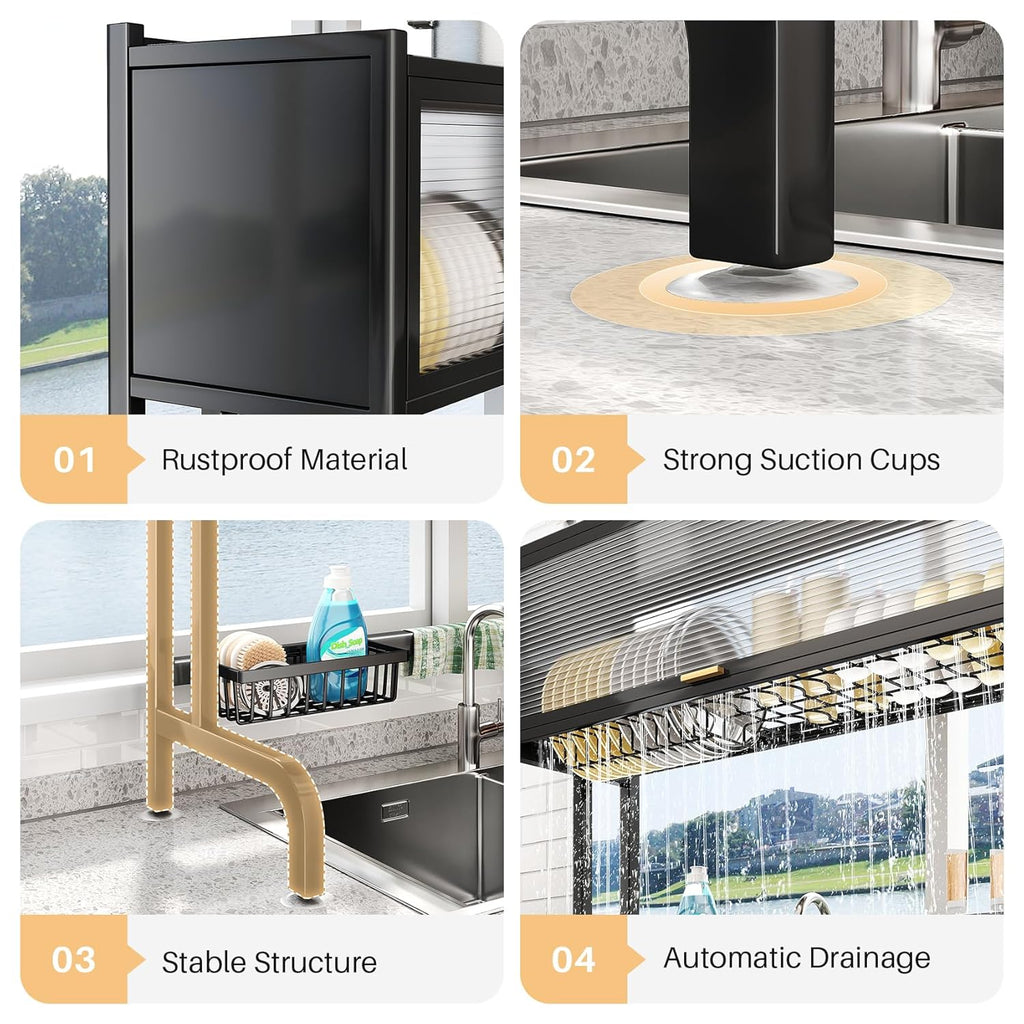 01 Rustproof Material

02 Strong Suction Cups

Dish Soap

03 Stable Structure

04 Automatic Drainage